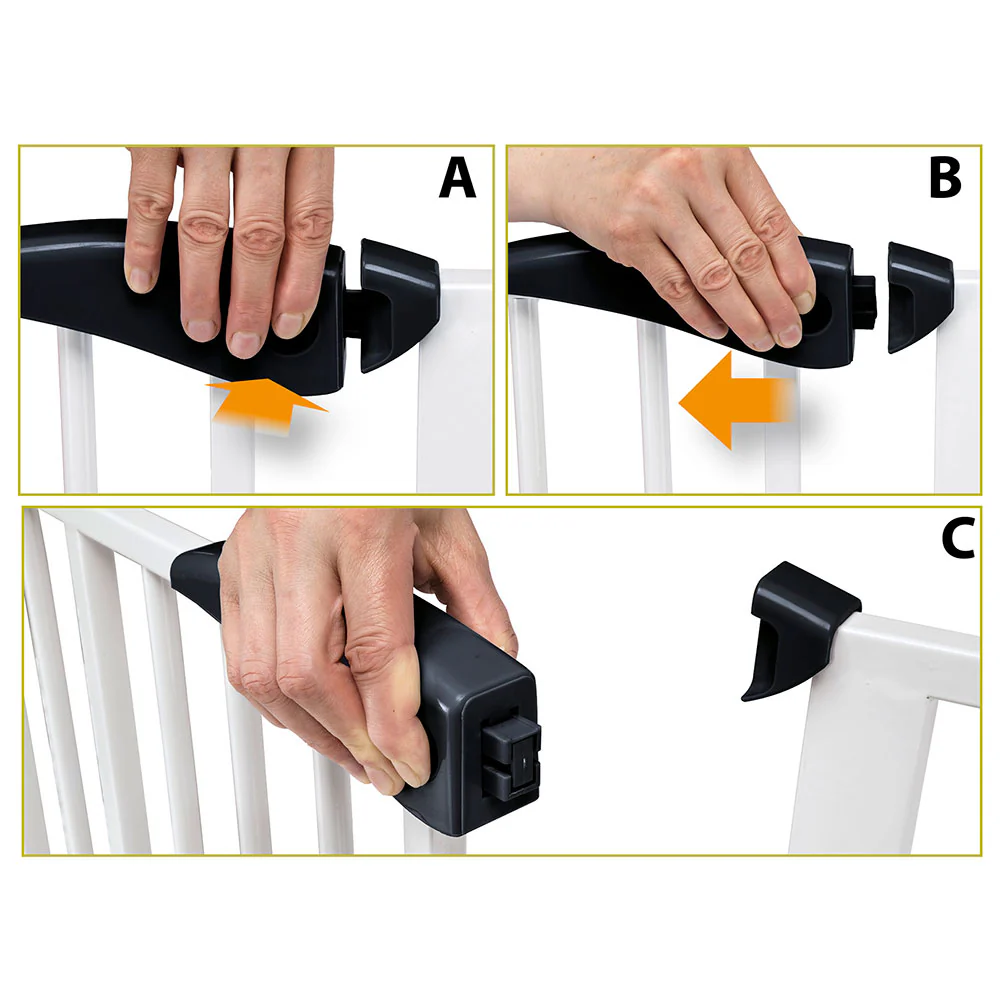 A

B

C